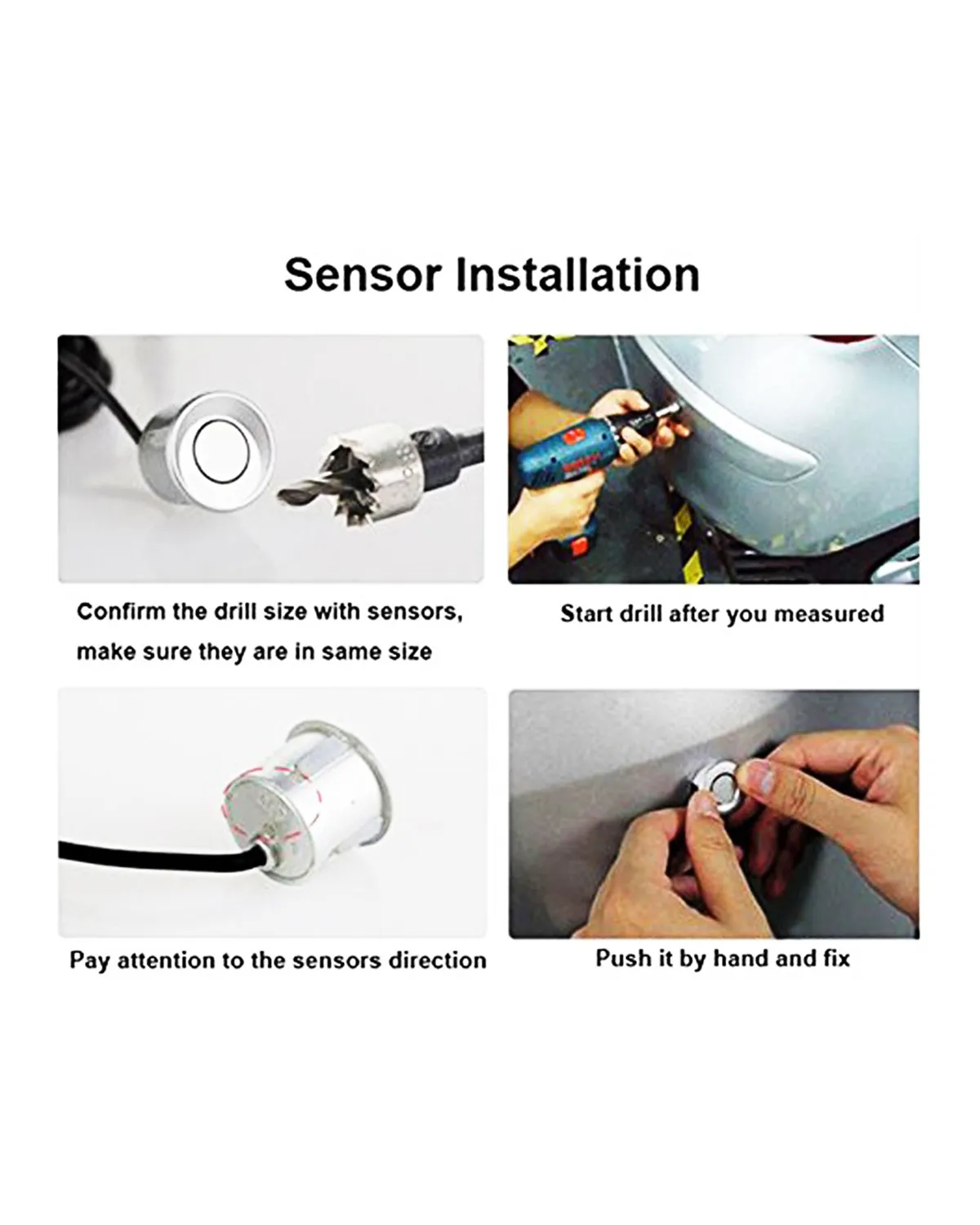 Sensor Installation

Confirm the drill size with sensors, make sure they are in same size

Start drill after you measured

Pay attention to the sensors direction

Push it by hand and fix