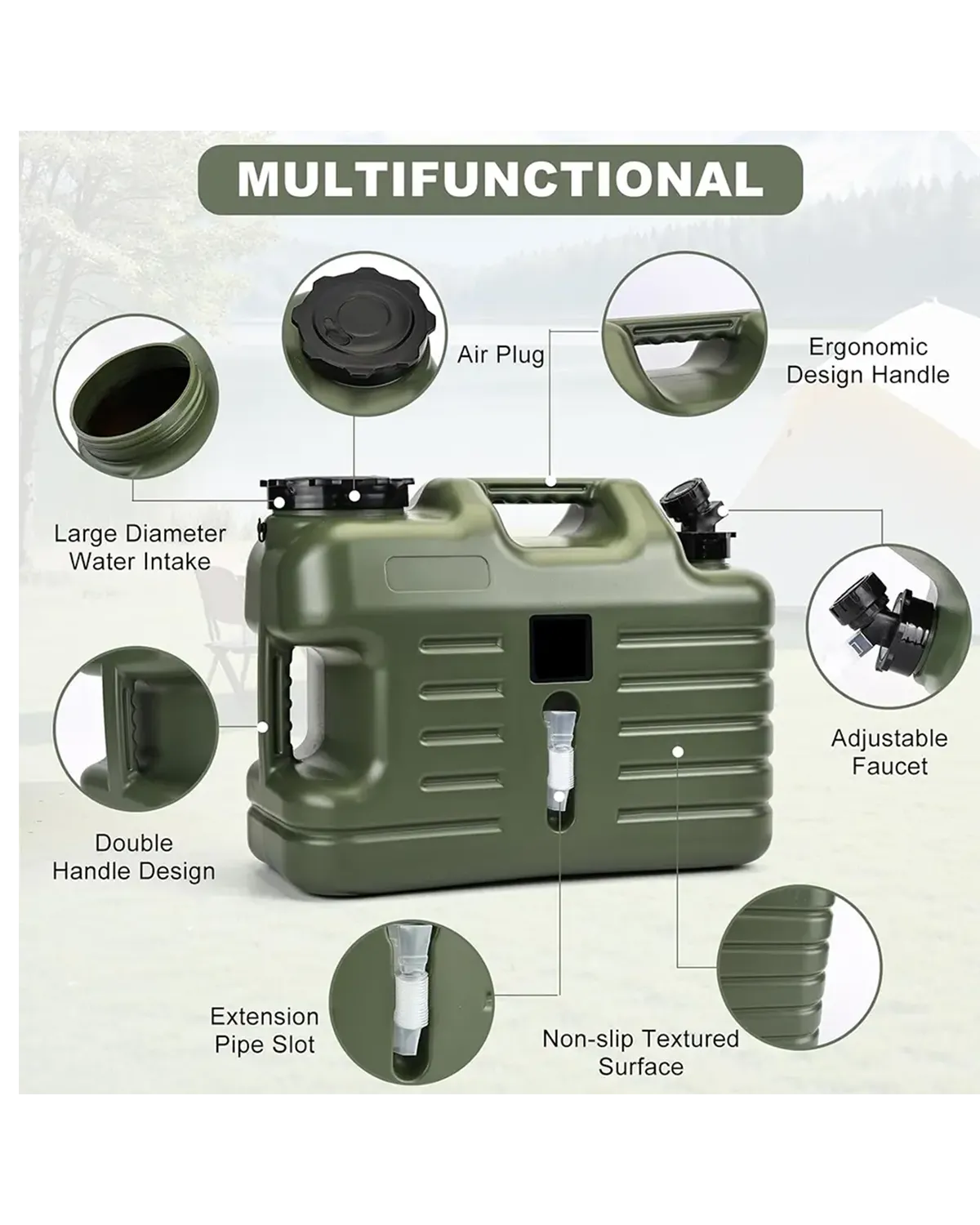 MULTIFUNCTIONAL

Air Plug

Ergonomic Design Handle

Large Diameter Water Intake

Adjustable Faucet

Double Handle Design

Extension Pipe Slot

Non-slip Textured Surface