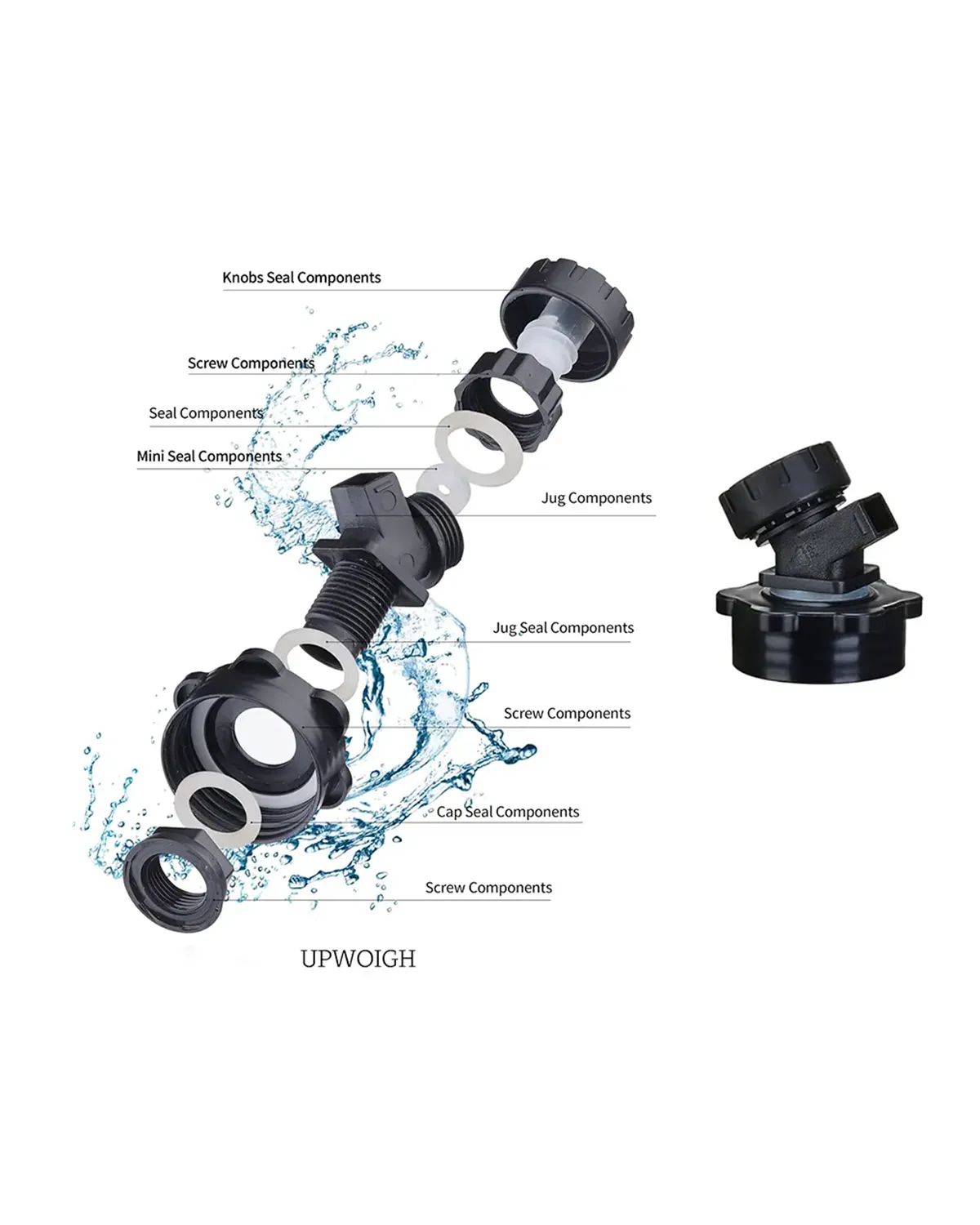 Knobs Seal Components

Screw Components

Seal Components

Mini Seal Components

Jug Components

Jug Seal Components

Screw Components

Cap Seal Components

Screw Components

UPWOIGH