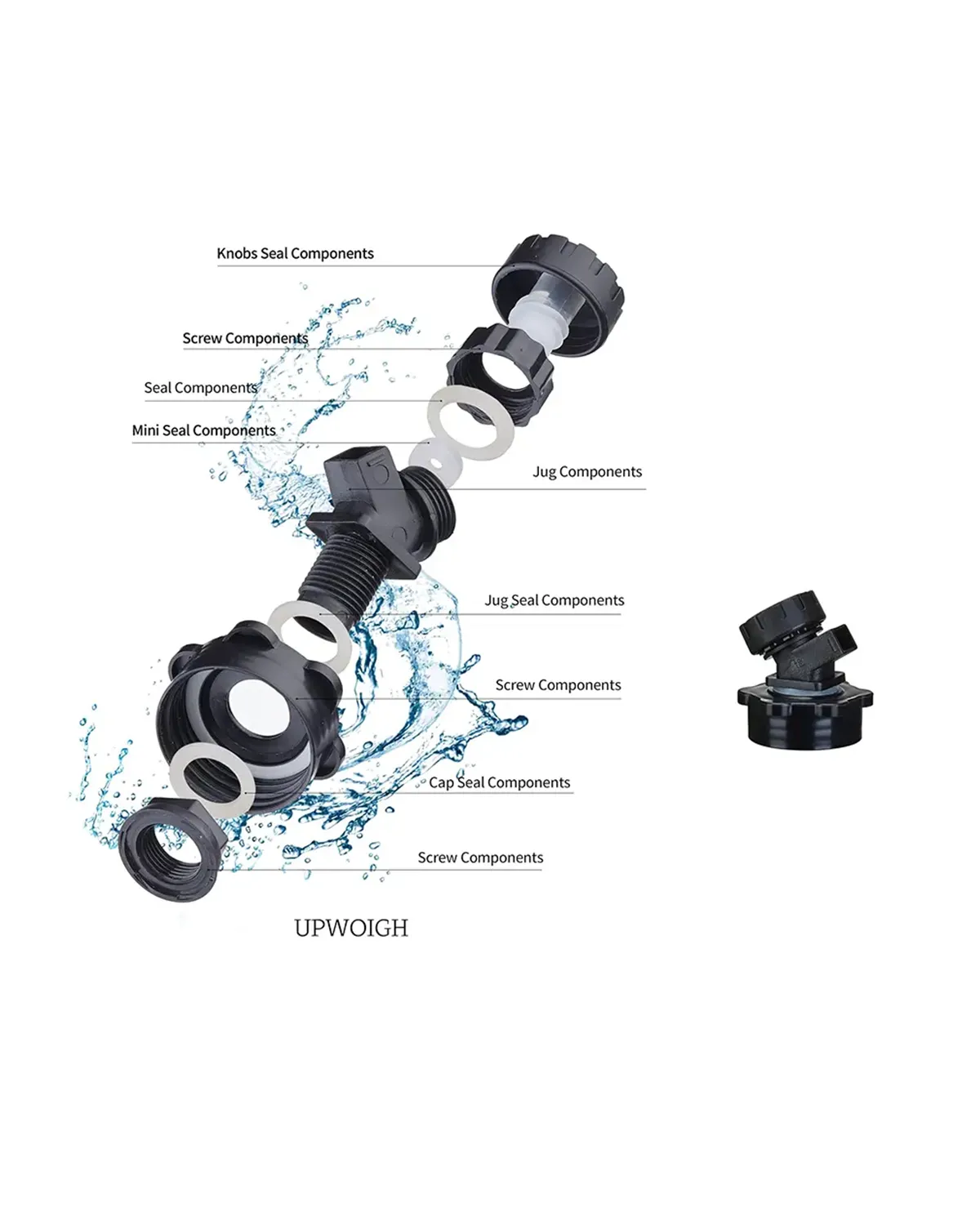 Knobs Seal Components

Screw Components

Seal Components

Mini Seal Components

Jug Components

Jug Seal Components

Screw Components

Cap Seal Components

Screw Components

UPWOIGH